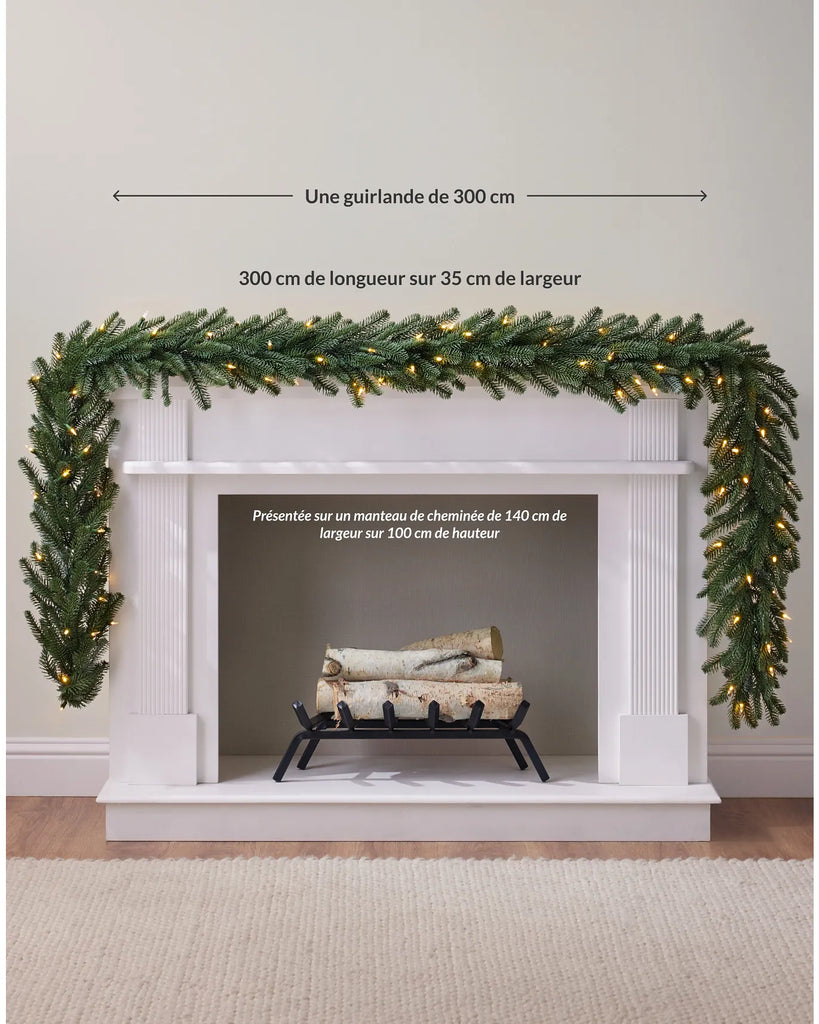 Une guirlande de 300 cm

300 cm de longueur sur 35 cm de largeur

Présentée sur un manteau de cheminée de 140 cm de largeur sur 100 cm de hauteur