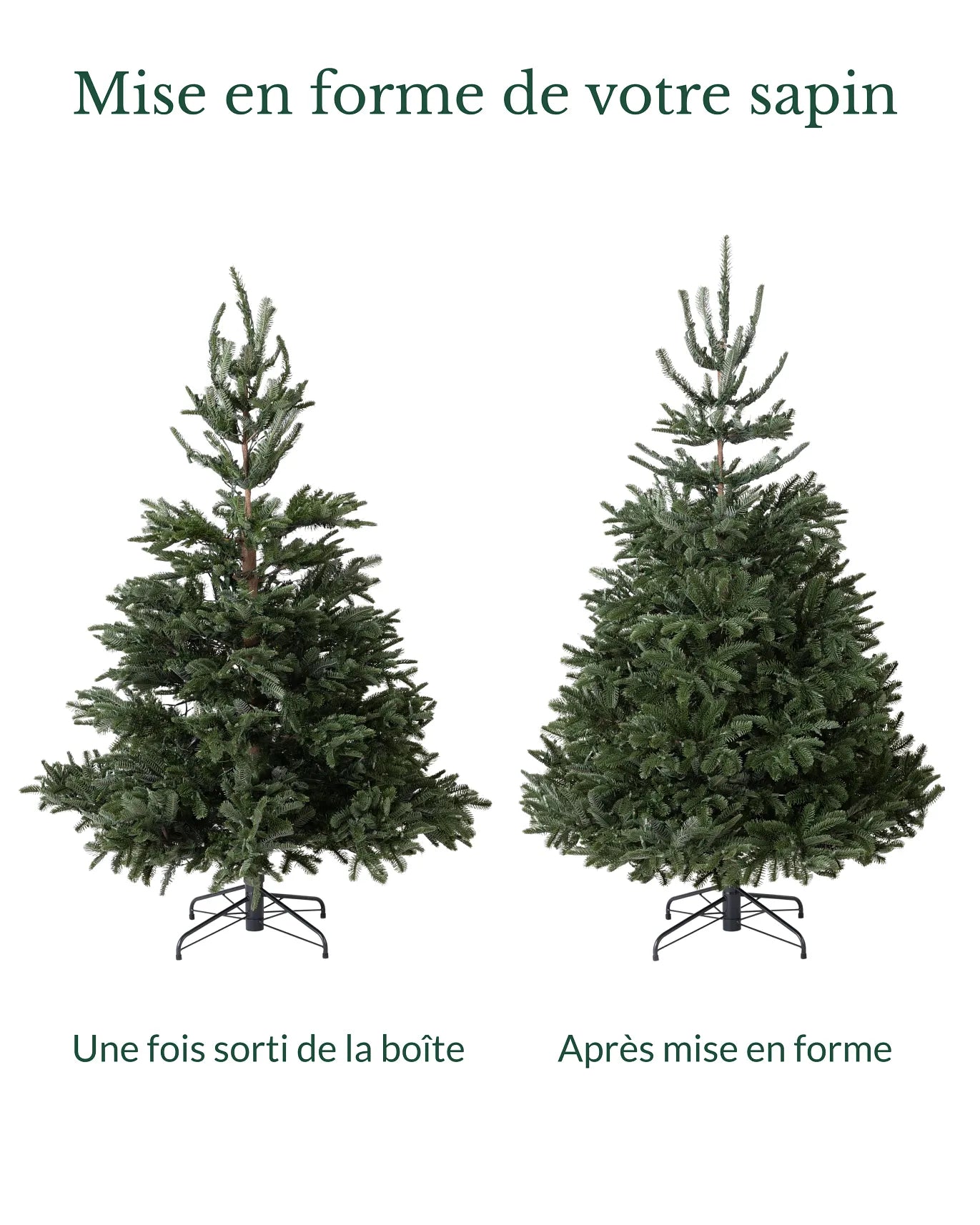 Mise en forme de votre sapin

Une fois sorti de la boîte

Après mise en forme